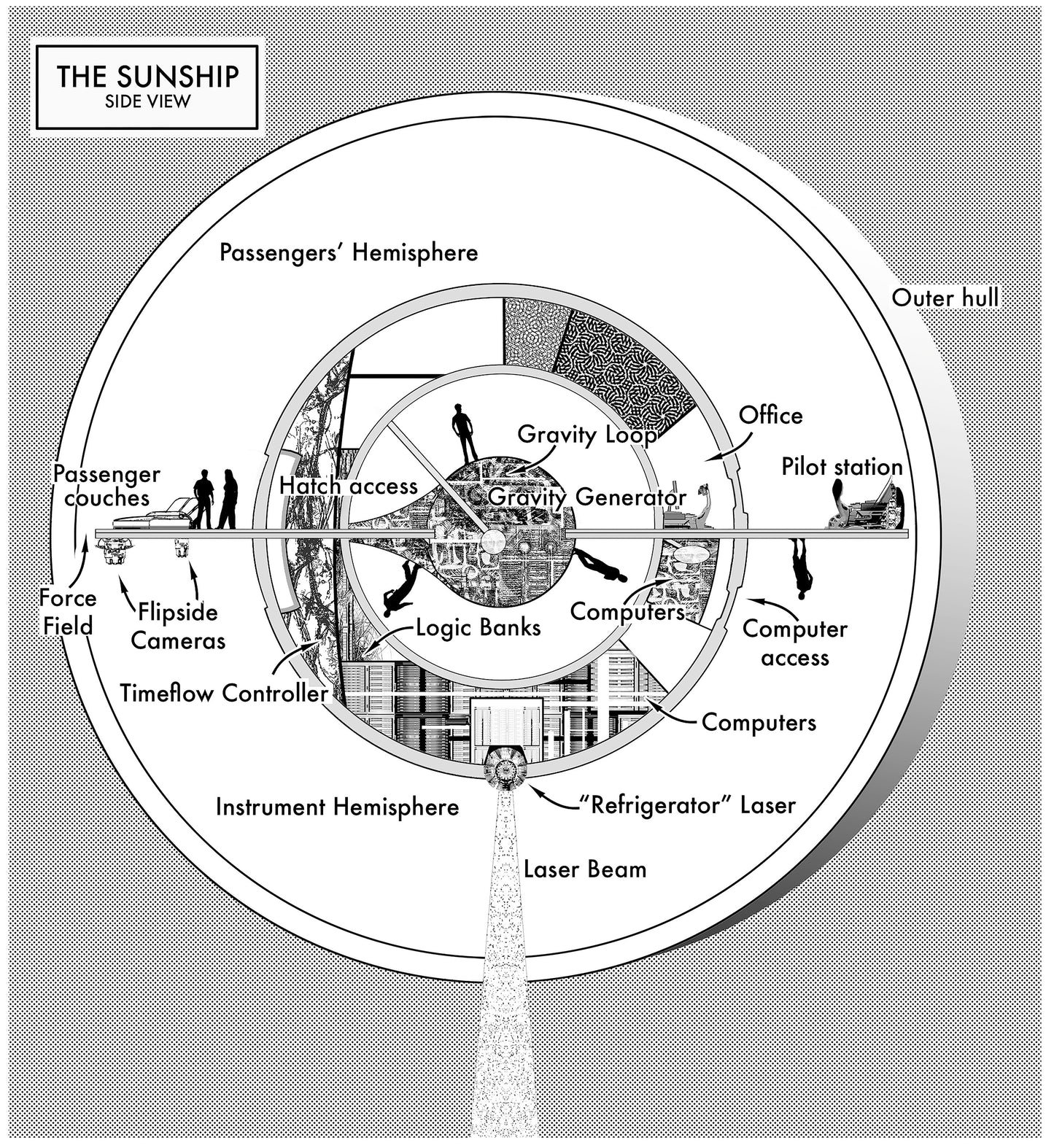 THE SUNSHIP
SIDE VIEW

Passengers' Hemisphere

Outer hull

Office

Gravity Loop

Pilot station

Passenger couches

Hatch access

Gravity Generator

Force Field

Flipside Cameras

Logic Banks

Computers

Computer access

Timeflow Controller

Computers

Instrument Hemisphere

"Refrigerator" Laser

Laser Beam